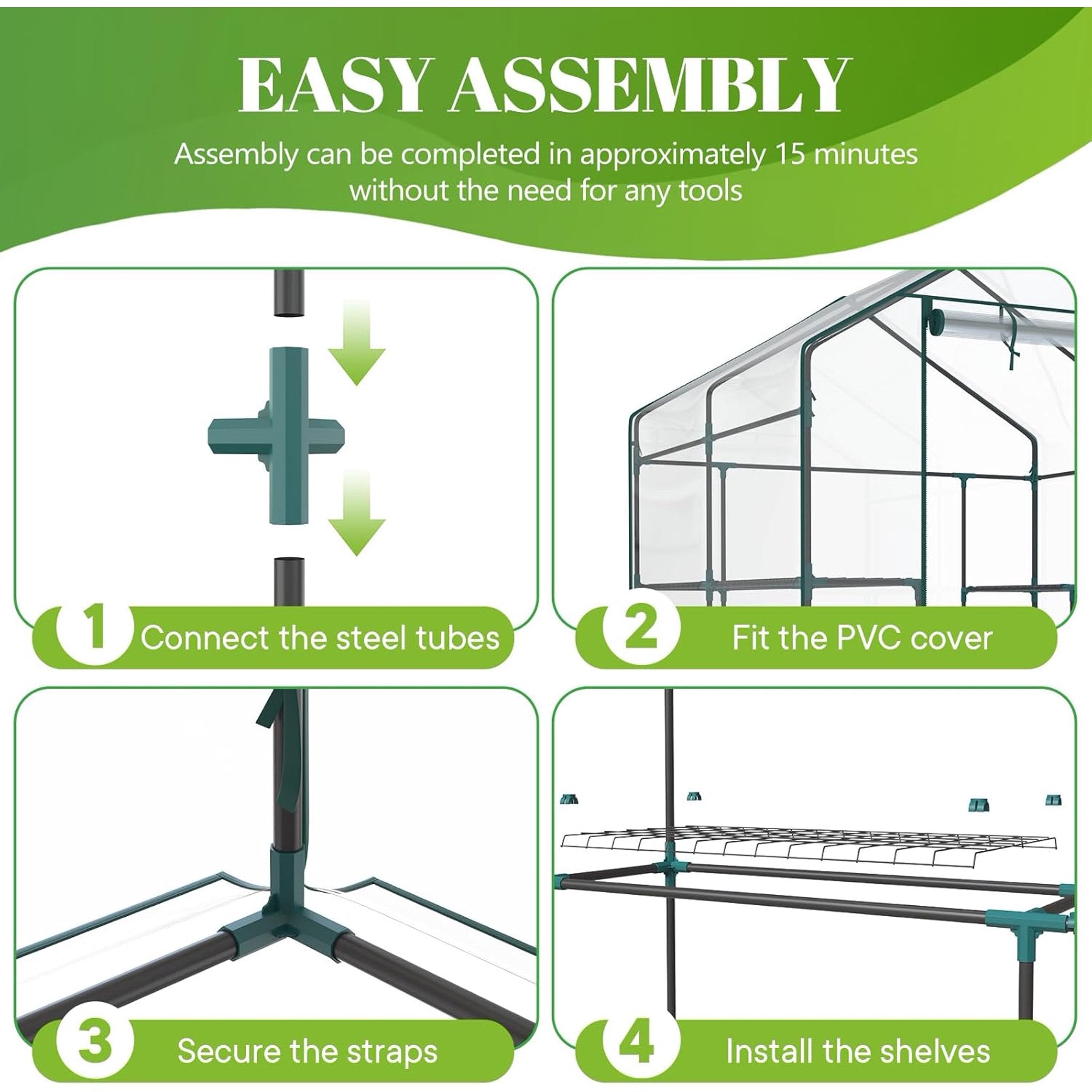 EASY ASSEMBLY

Assembly can be completed in approximately 15 minutes without the need for any tools

1 Connect the steel tubes

2 Fit the PVC cover

3 Secure the straps

4 Install the shelves