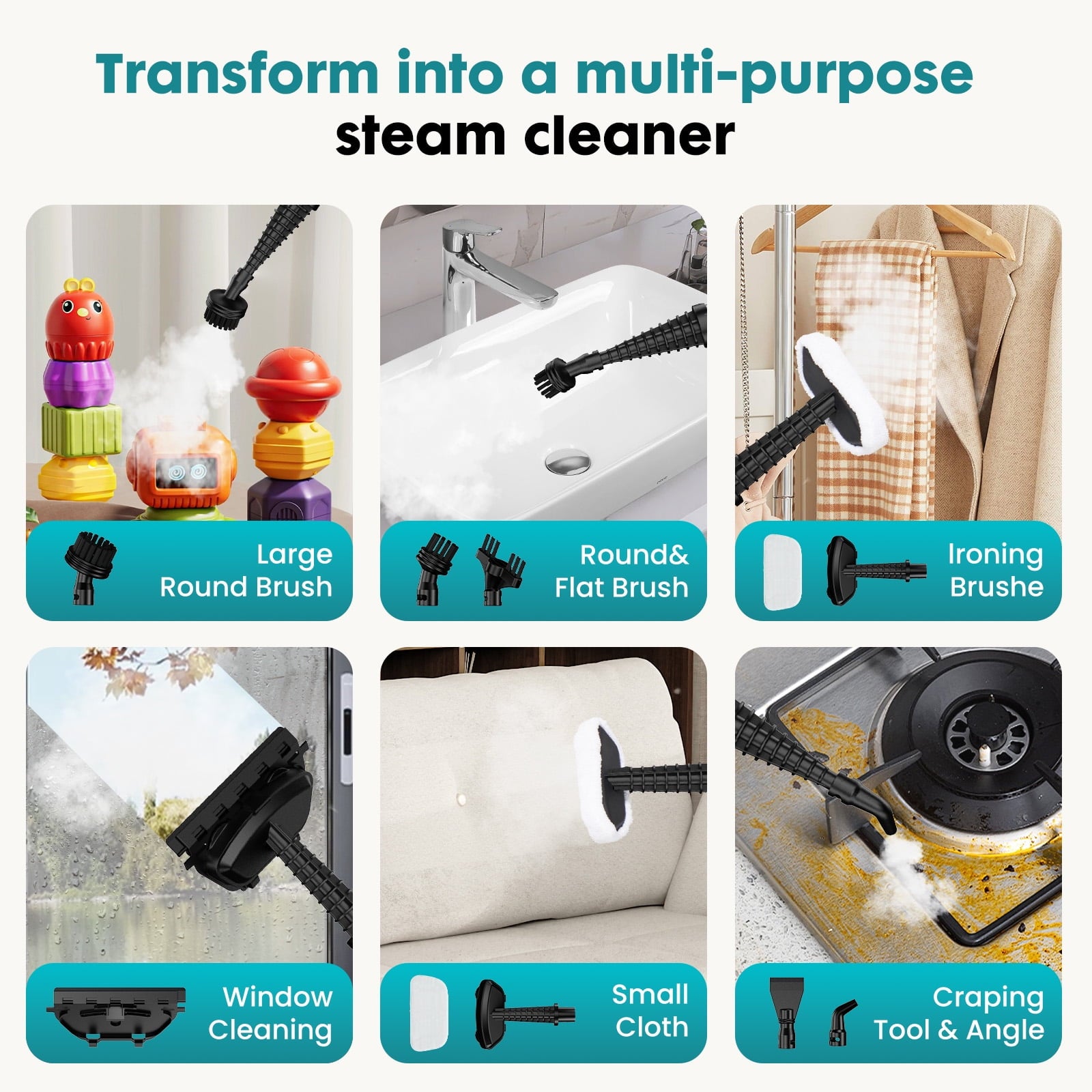 Transform into a multi-purpose steam cleaner

Large Round Brush

Round& Flat Brush

Ironing Brushe

Window Cleaning

Small Cloth

Craping Tool & Angle